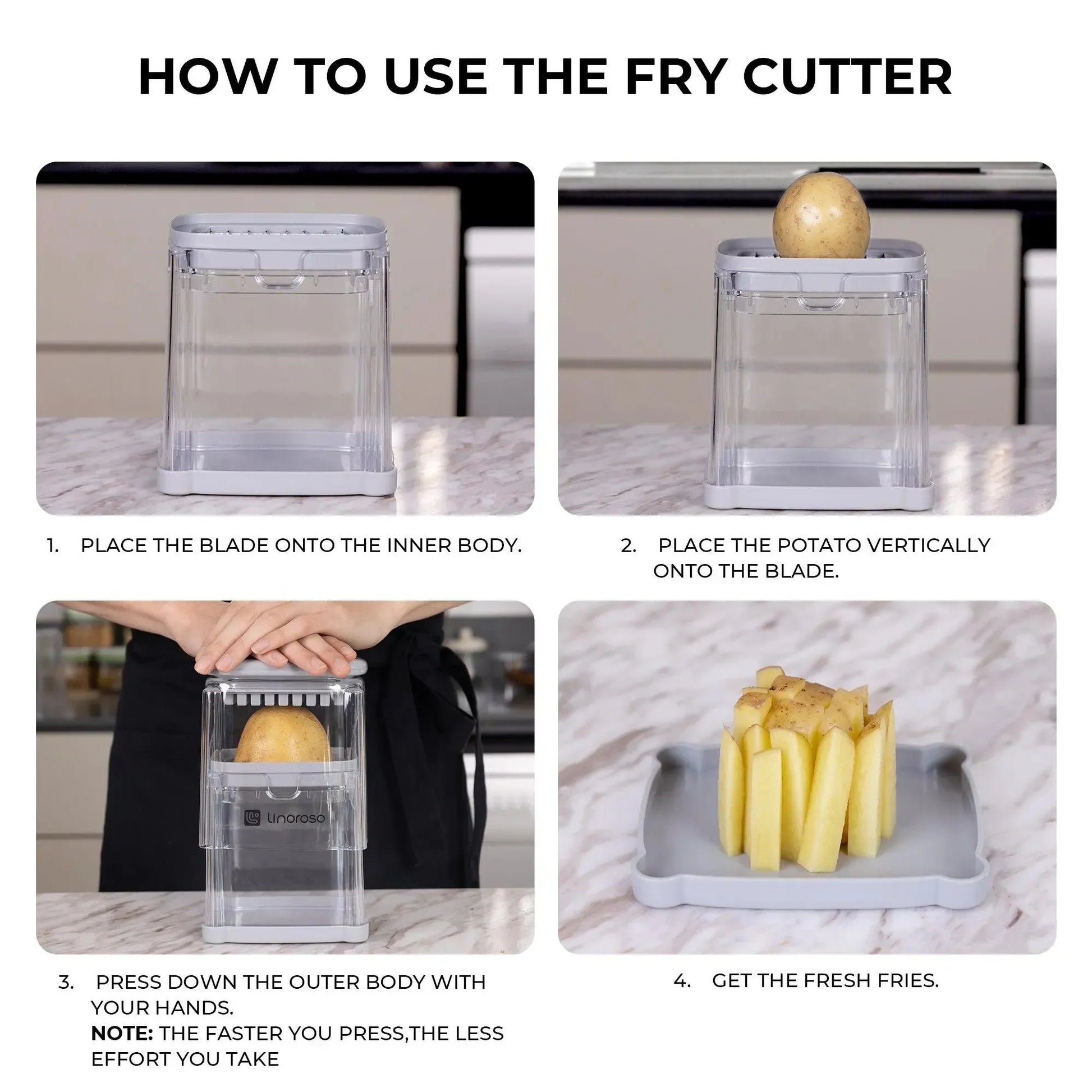 HOW TO USE THE FRY CUTTER

1. PLACE THE BLADE ONTO THE INNER BODY.

2. PLACE THE POTATO VERTICALLY ONTO THE BLADE.

linoroso

3. PRESS DOWN THE OUTER BODY WITH YOUR HANDS.
NOTE: THE FASTER YOU PRESS,THE LESS EFFORT YOU TAKE

4. GET THE FRESH FRIES.